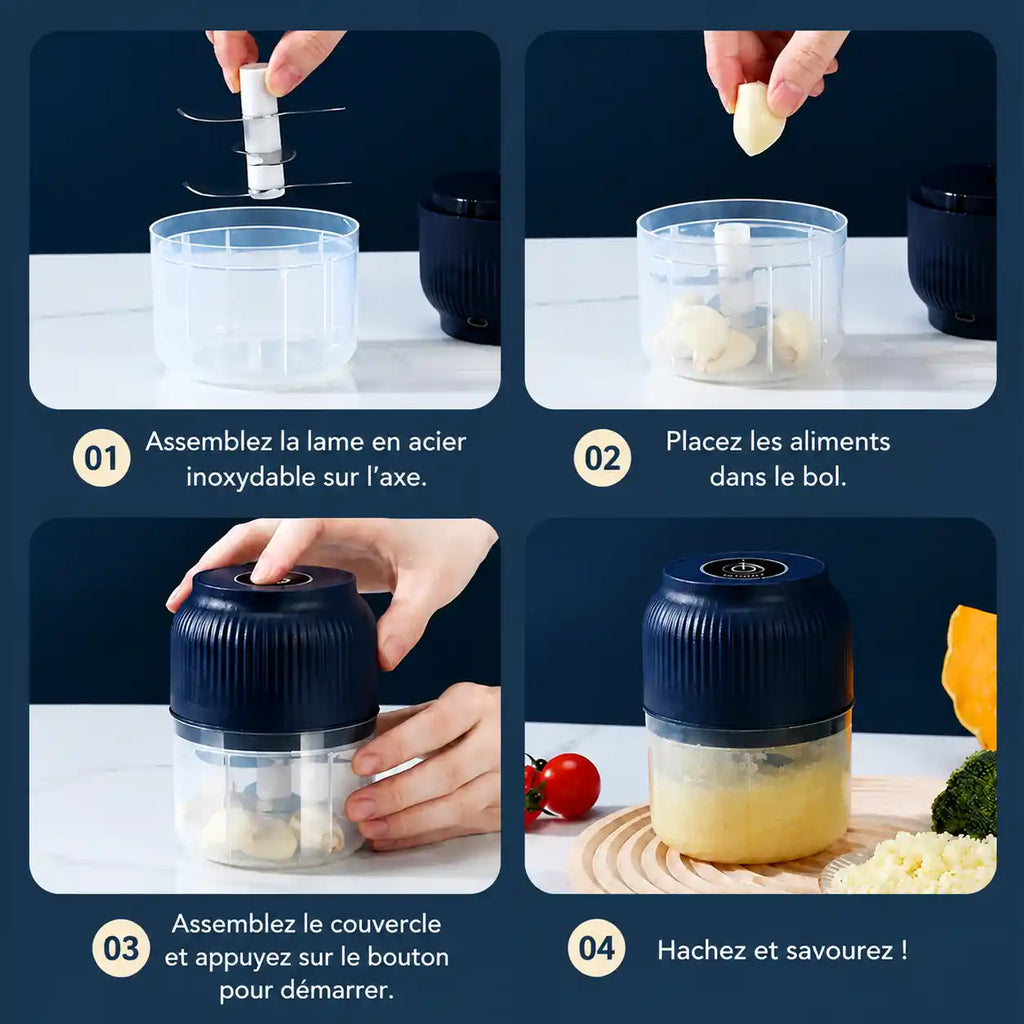 01 Assemblez la lame en acier inoxydable sur l'axe.

02 Placez les aliments dans le bol.

03 Assemblez le couvercle et appuyez sur le bouton pour démarrer.

04 Hachez et savourez !